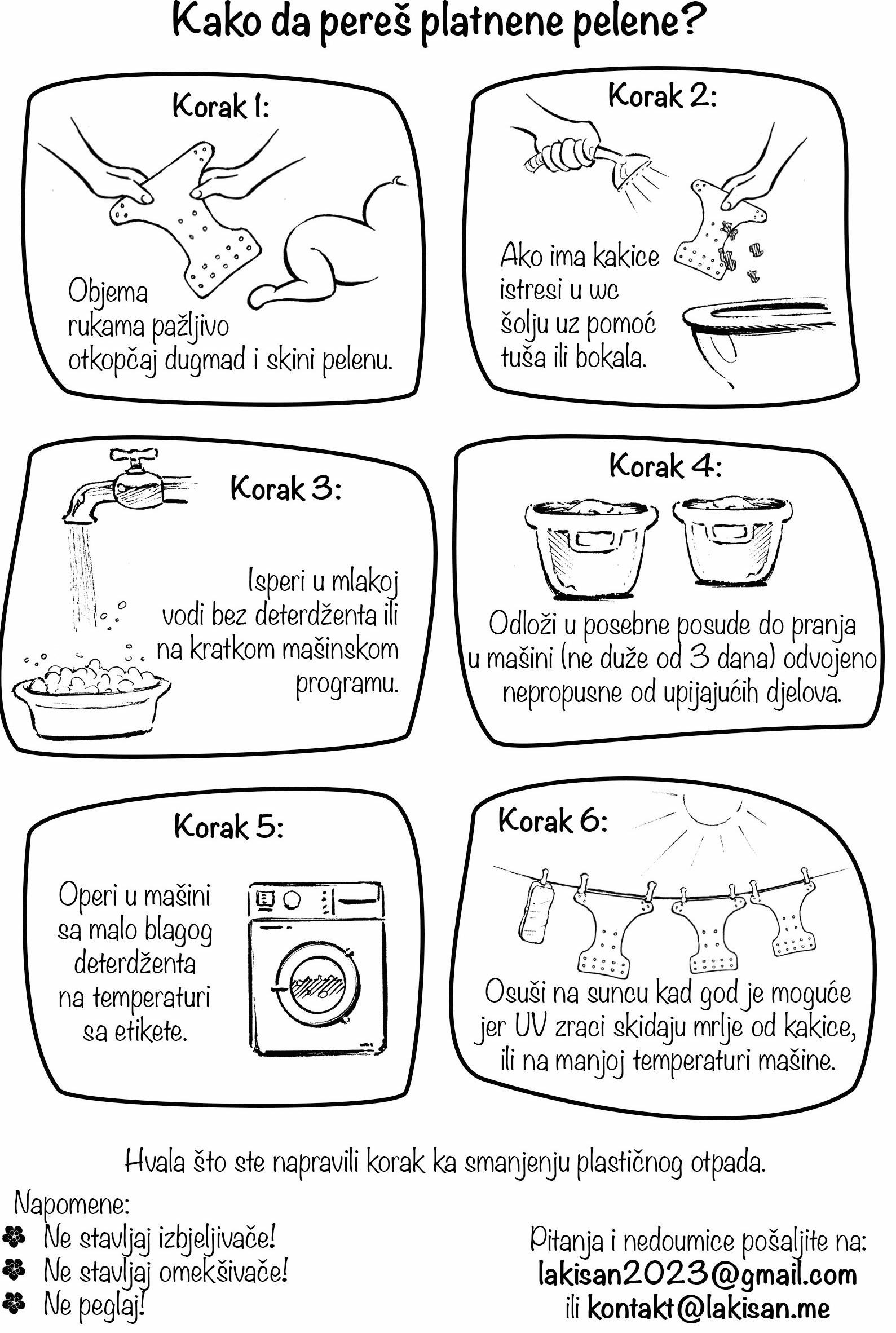 Kako da pereš platnene pelene?

Korak 1:

Objema rukama pažljivo otkopčaj dugmad i skini pelenu.

Korak 2:

Ako ima kakice istresi u wc šolju uz pomoć tuša ili bokala.

Korak 3:

Isperi u mlakoj vodi bez deterdženta ili na kratkom mašinskom programu.

Korak 4:

Odloži u posebne posude do pranja u mašini (ne duže od 3 dana) odvojeno nepropusne od upijajućih djelova.

Korak 5:

Operi u mašini sa malo blagog deterdženta na temperaturi sa etikete.

Korak 6:

Osuši na suncu kad god je moguće jer UV zraci skidaju mrlje od kakice, ili na manjoj temperaturi mašine.

Hvala što ste napravili korak ka smanjenju plastičnog otpada.

Napomene:
Ne stavljaj izbjeljivače!
Ne stavljaj omekšivače!
Ne peglaj!

Pitanja i nedoumice pošaljite na:
lakisan2023@gmail.com
ili kontakt@lakisan.me